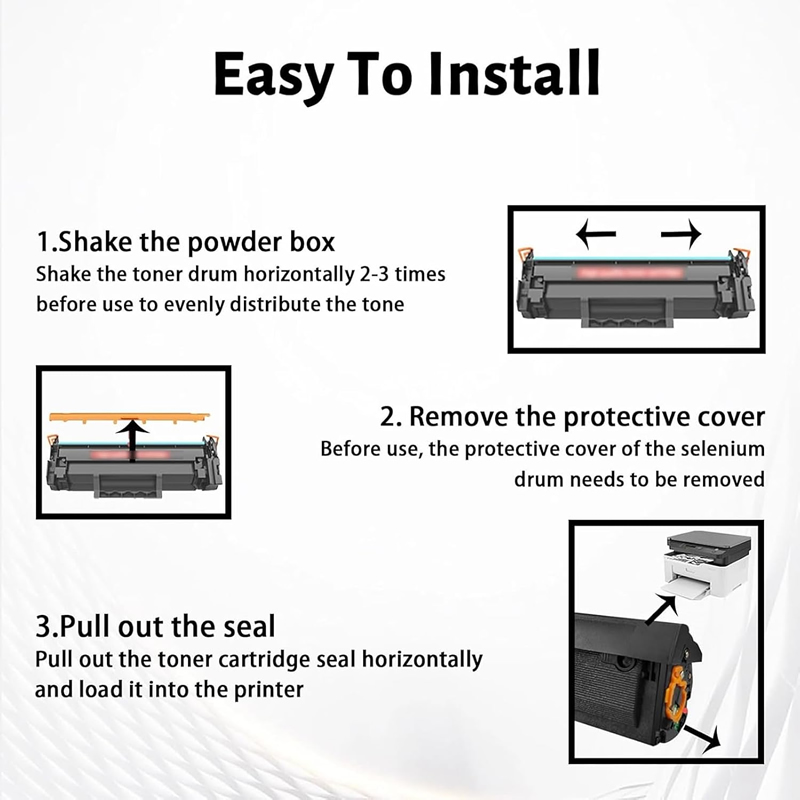 Easy To Install

1.Shake the powder box
Shake the toner drum horizontally 2-3 times before use to evenly distribute the tone

2. Remove the protective cover
Before use, the protective cover of the selenium drum needs to be removed

3.Pull out the seal
Pull out the toner cartridge seal horizontally and load it into the printer